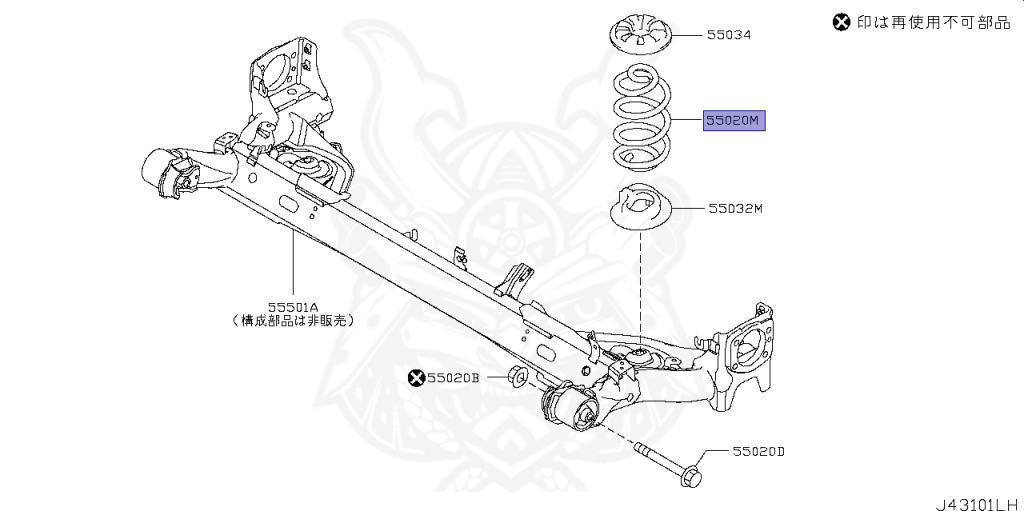 印は再使用不可部品

55034

55020M

55032M

55501A
（構成部品は非販売）

55020B

55020D

J43101LH