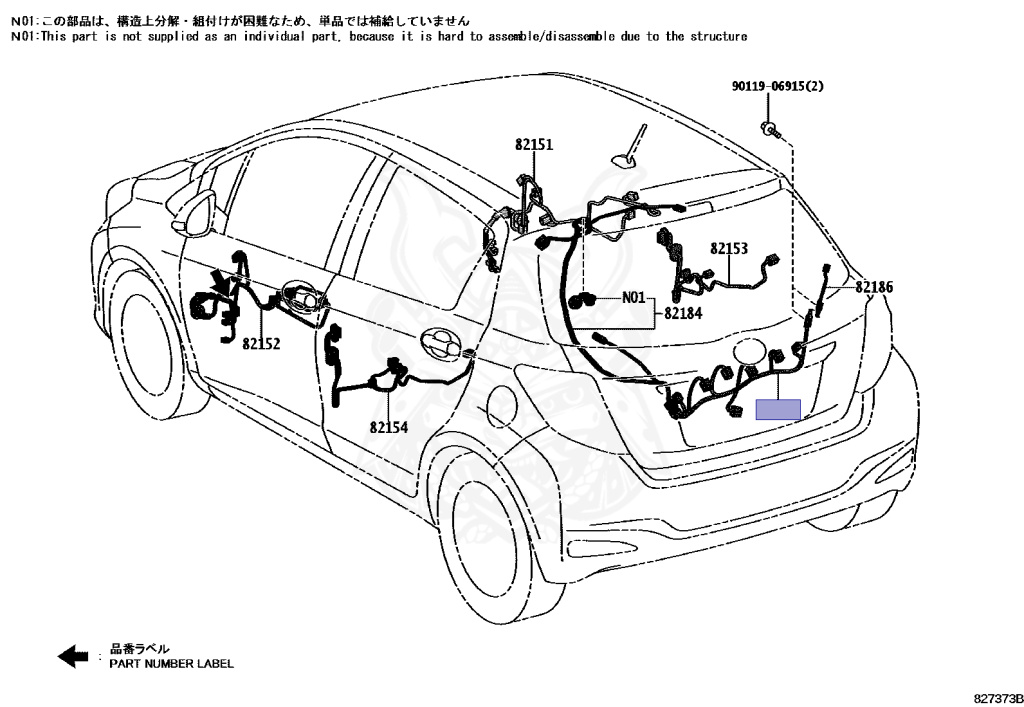 N01:この部品は、構造上分解・組付けが困難なため、単品では補給していません
N01:This part is not supplied as an individual part, because it is hard to assemble/disassemble due to the structure

90119-06915(2)

82151

82153

82186

N01

82184

82152

82154

: 品番ラベル
PART NUMBER LABEL

827373B