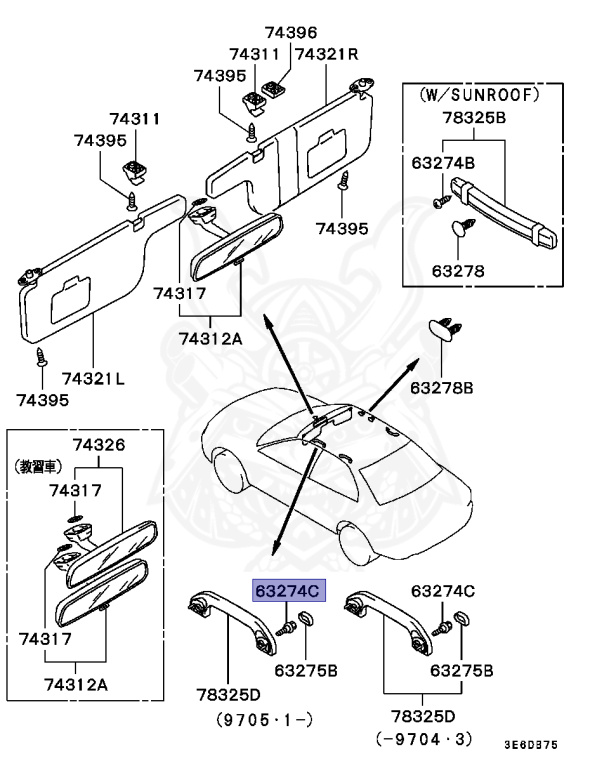 74396
74311
74321R
74395
74311
74395
74395
74317
74312A
74321L
74395
(W/SUNROOF)
78325B
63274B
63278
63278B
74326
(教習車)
74317
74317
74312A
63274C
63275B
78325D
(9705·1-)
63274C
63275B
78325D
(-9704·3)
3E6D875