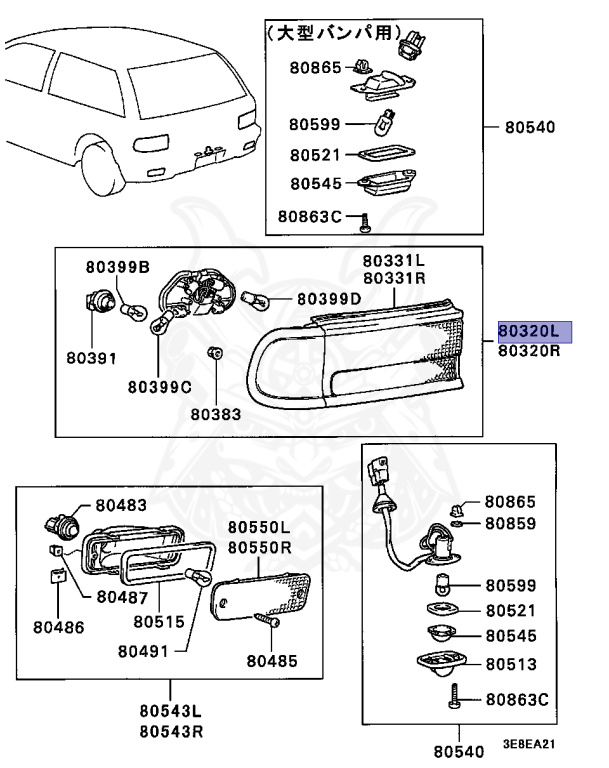 (大型バンパ用)
80865
80599
80521
80545
80863C
80540

80399B
80331L
80331R
80399D
80320L
80320R
80391
80399C
80383

80483
80550L
80550R
80487
80486
80515
80491
80485
80543L
80543R

80865
80859
80599
80521
80545
80513
80863C
80540
3E8EA21