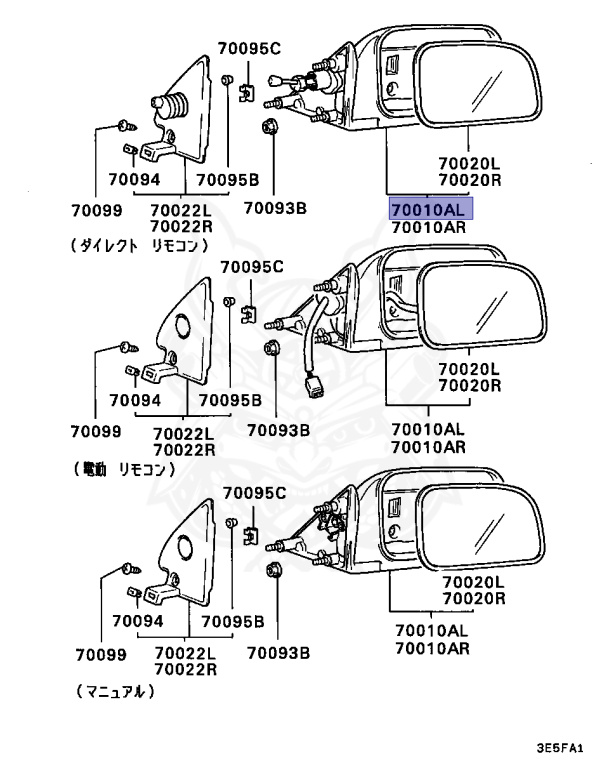 70095C
70020L
70020R
70094
70095B
70099
70022L
70022R
70093B
70010AL
70010AR
(ダイレクト リモコン)

70095C
70020L
70020R
70094
70095B
70099
70022L
70022R
70093B
70010AL
70010AR
(電動 リモコン)

70095C
70020L
70020R
70094
70095B
70099
70022L
70022R
70093B
70010AL
70010AR
(マニュアル)

3E5FA1