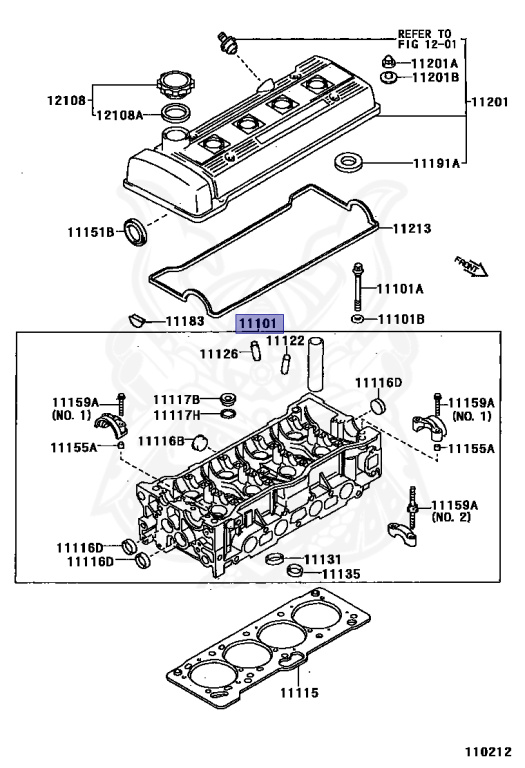 REFER TO FIG 12-01
11201A
11201B
12108
12108A
11201
11191A
11151B
11213
FRONT
11101A
11183
11101
11101B
11126
11122
11116D
11159A (NO. 1)
11117B
11117H
11159A (NO. 1)
11155A
11116B
11155A
11159A (NO. 2)
11116D
11116D
11131
11135
11115
110212