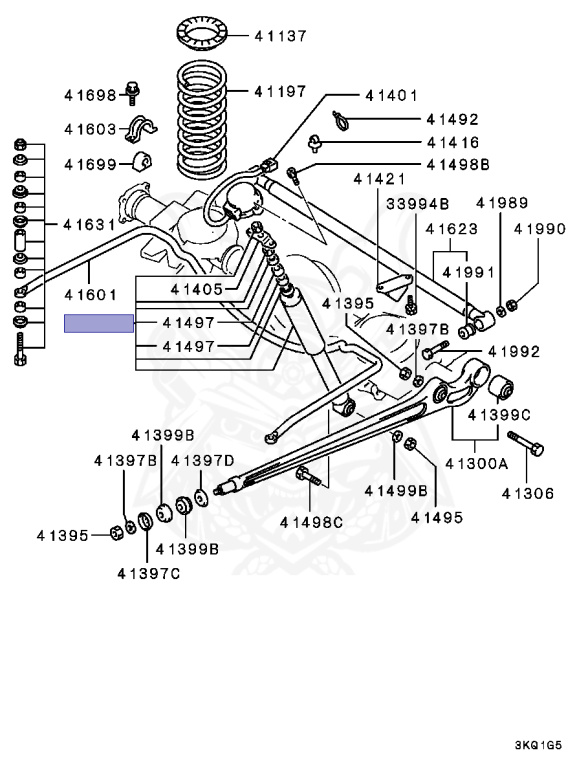 41137
41698
41197
41401
41603
41492
41416
41699
41498B
41421
33994B
41989
41631
41623
41990
41991
41601
41405
41395
41497
41397B
41497
41992
41399C
41399B
41397B
41397D
41300A
41306
41499B
41498C
41495
41395
41399B
41397C
3KQ1G5