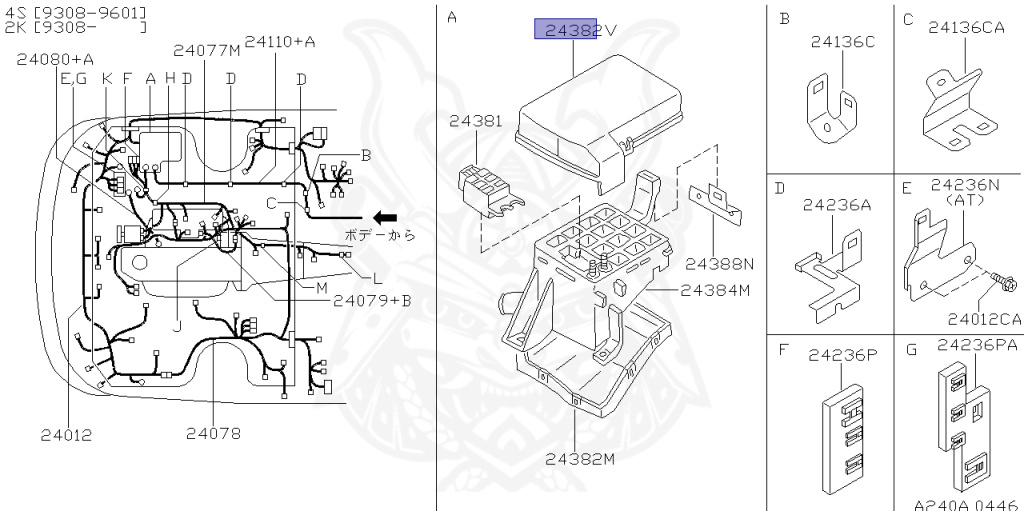 4S [9308-9601]
2K [9308- ]

24080+A
24077M
24110+A
E,G K F A H D D D
B
C
ボデーから
L
M
24079+B
J
24012
24078

A
24382V
24381
24388N
24384M
24382M

B
24136C

C
24136CA

D
24236A

E
24236N
(AT)
24012CA

F
24236P

G
24236PA

A240A 0446