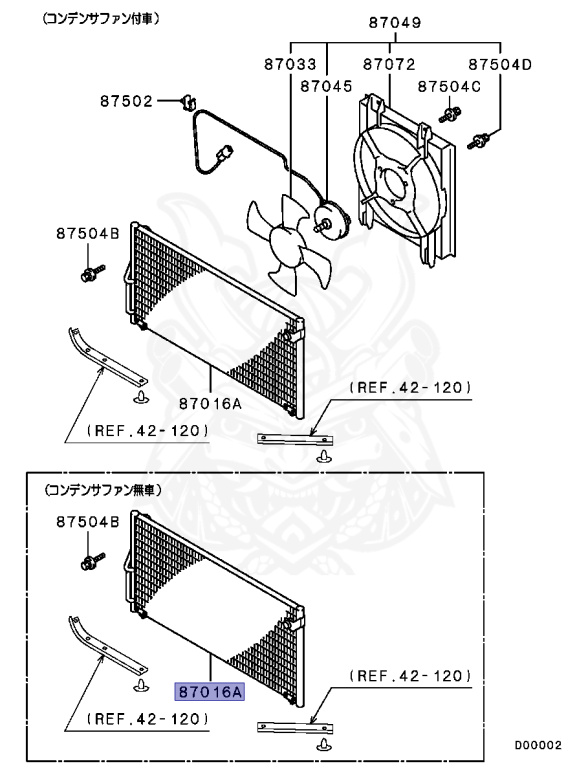 (コンデンサファン付車)

87049

87033

87072

87504D

87045

87504C

87502

87504B

87016A

(REF.42-120)

(REF.42-120)

(コンデンサファン無車)

87504B

87016A

(REF.42-120)

(REF.42-120)

D00002