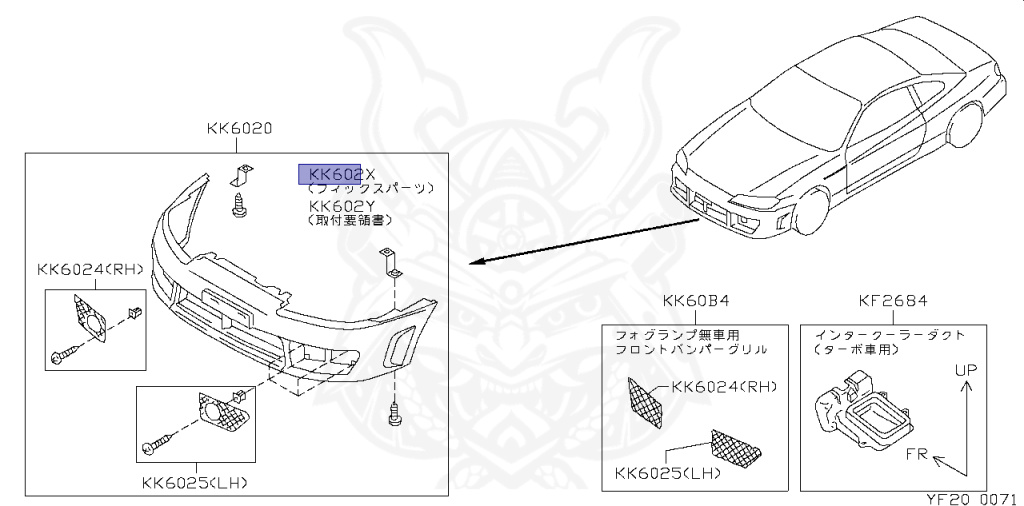 KK6020

KK602X
(フィックスパーツ)
KK602Y
(取付要領書)

KK6024(RH)

KK6025(LH)

KK60B4
フォグランプ無車用
フロントバンパーグリル

KK6024(RH)

KK6025(LH)

KF2684
インタークーラーダクト
(ターボ車用)

UP

FR

YF20 0071