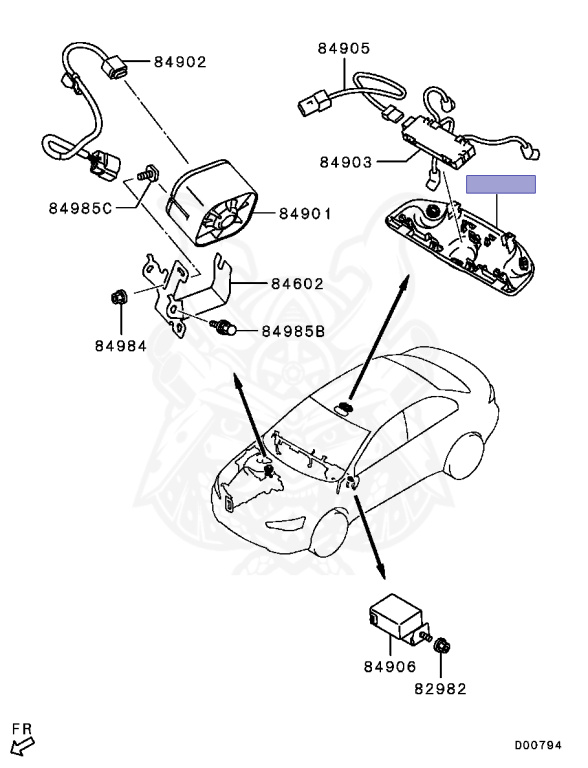 84902
84905
84903
84985C
84901
84602
84984
84985B
84906
82982
FR
D00794