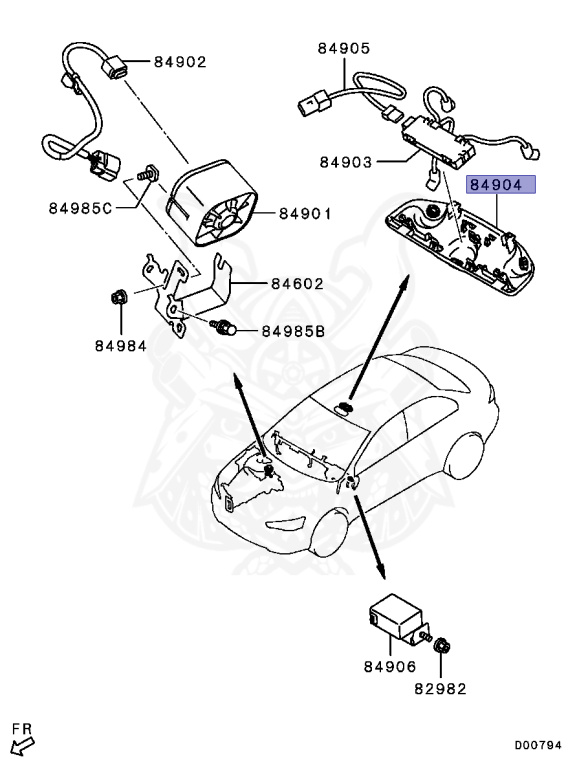 84902
84905
84903
84904
84985C
84901
84602
84984
84985B
84906
82982
FR
D00794