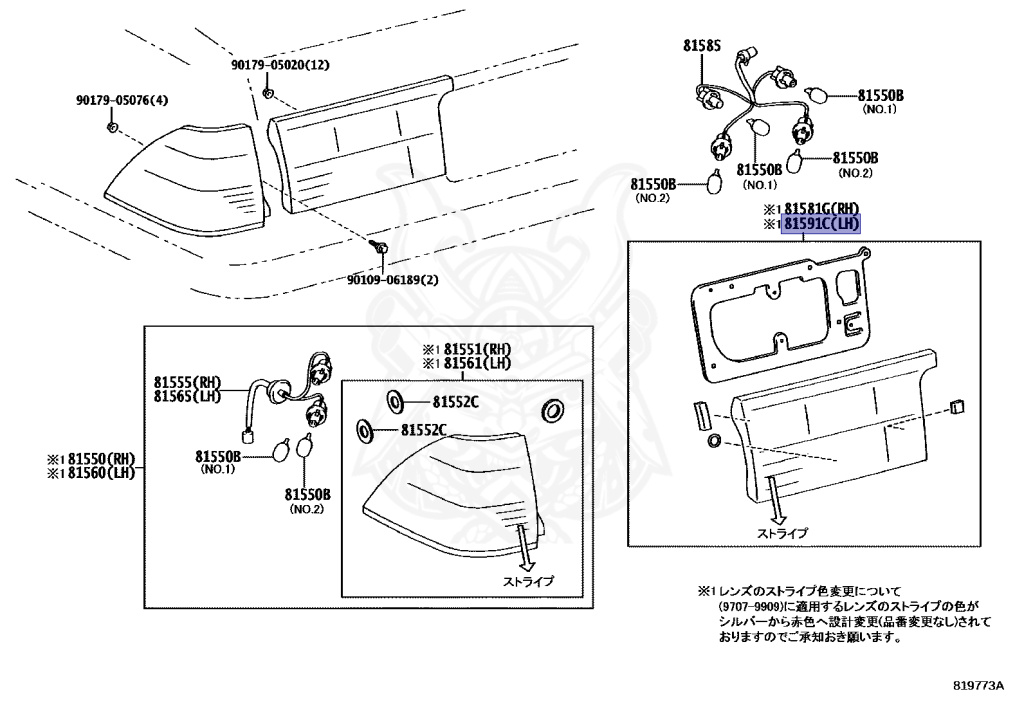 90179-05020(12)
90179-05076(4)
90109-06189(2)
81585
81550B
(NO.1)
81550B
(NO.1)
81550B
(NO.2)
81550B
(NO.2)
※1 81581G(RH)
※1 81591C(LH)
ストライプ
※1 81551(RH)
※1 81561(LH)
81555(RH)
81565(LH)
81552C
81552C
※1 81550(RH)
※1 81560(LH)
81550B
(NO.1)
81550B
(NO.2)
ストライプ
※1 レンズのストライプ色変更について (9707-9909)に適用するレンズのストライプの色が シルバーから赤色へ設計変更(品番変更なし)されて おりますのでご承知おき願います。
819773A