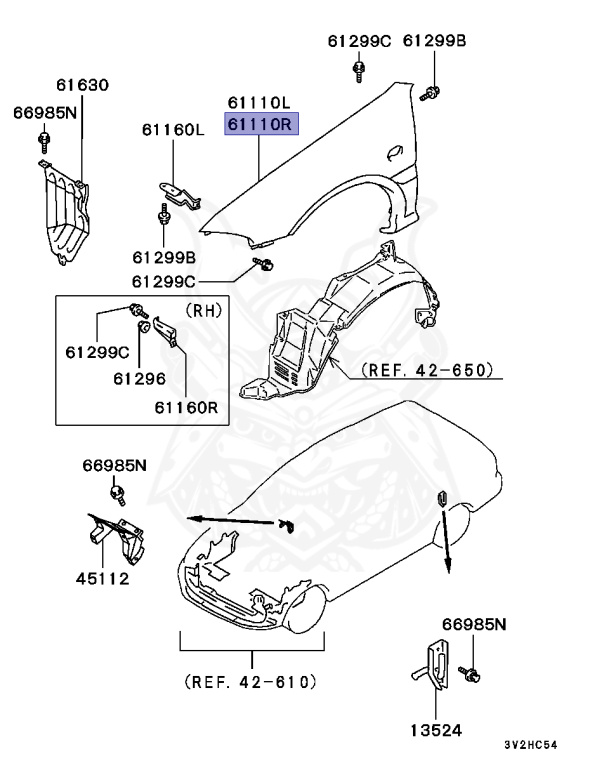 61299C 61299B
61630
66985N
61110L
61110R
61160L
61299B
61299C
(RH)
61299C
61296
61160R
(REF. 42-650)
66985N
45112
(REF. 42-610)
66985N
13524
3V2HC54