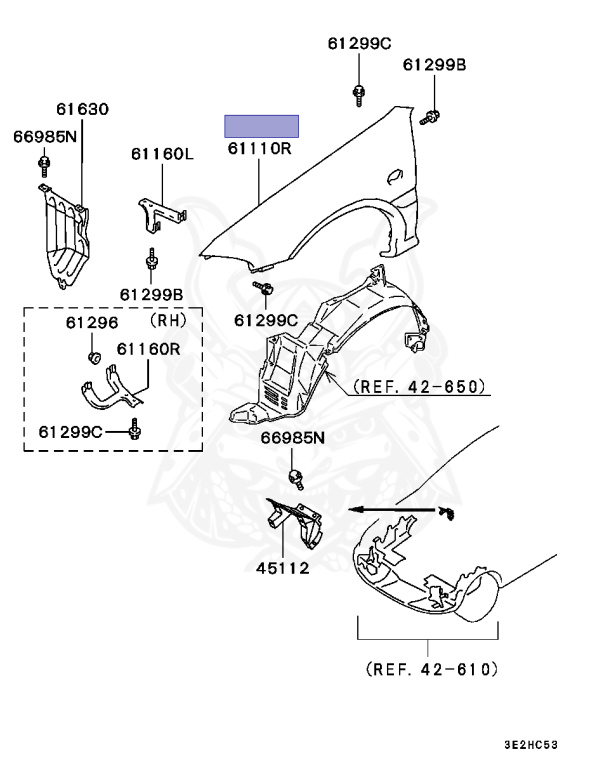 61299C
61299B
61630
66985N
61160L
61110R
61299B
61299C
61296
(RH)
61160R
61299C
(REF. 42-650)
66985N
45112
(REF. 42-610)
3E2HC53