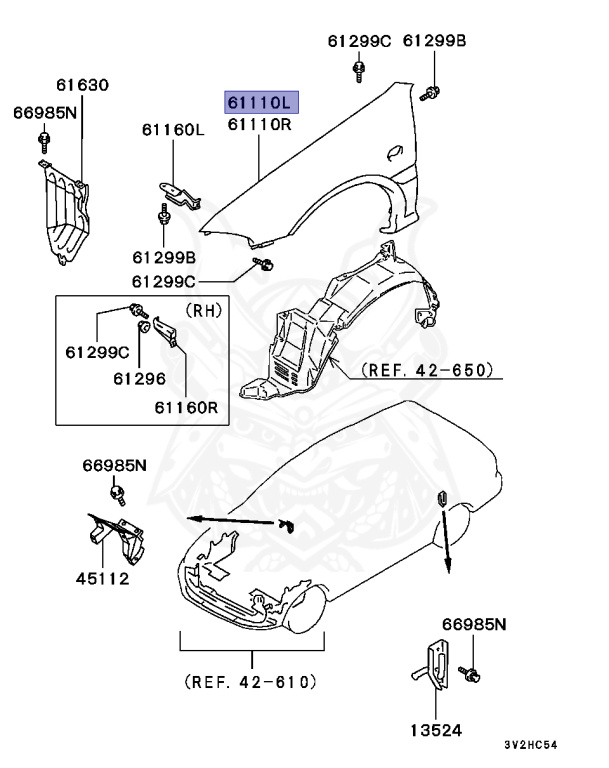 61299C
61299B
61630
66985N
61110L
61110R
61160L
61299B
61299C
(RH)
61299C
61296
61160R
(REF. 42-650)
66985N
45112
(REF. 42-610)
66985N
13524
3V2HC54