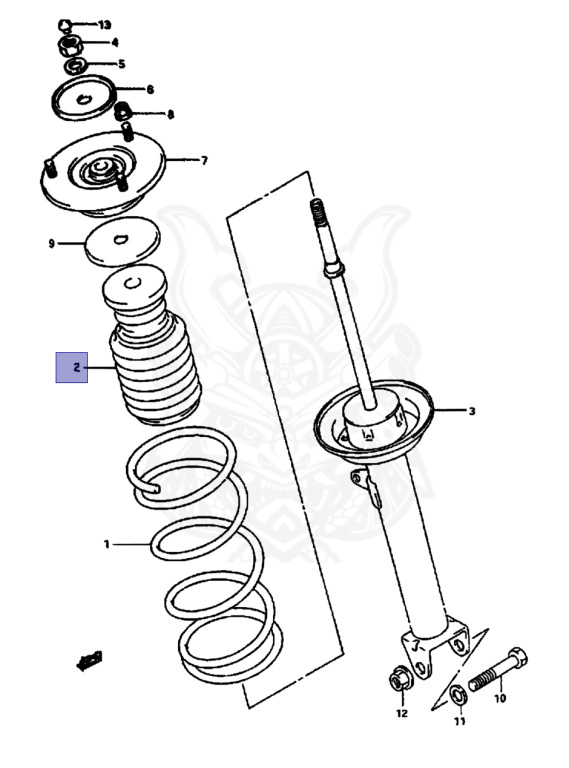 13
4
5
6
8
7
9
2
3
1
12
11
10