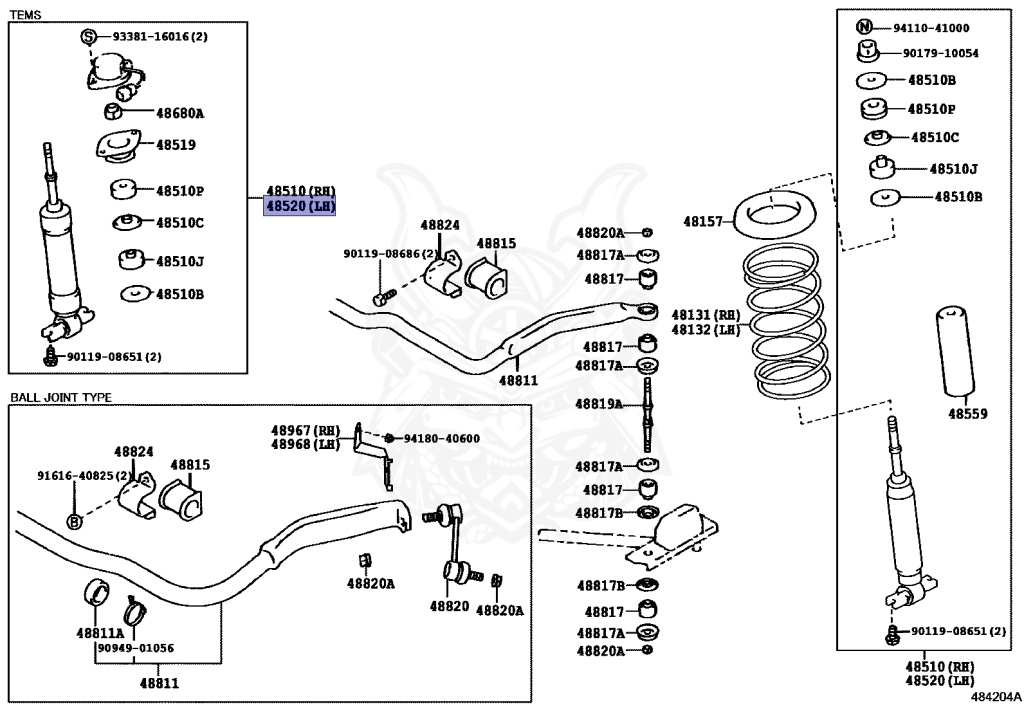 TEMS
S 93381-16016(2)
48680A
48519
48510P
48510C
48510J
48510B
90119-08651(2)
48510(RH)
48520(LH)
48824
48815
90119-08686(2)
48811
48820A
48817A
48817
48817
48817A
48819A
48817A
48817
48817B
48817B
48817
48817A
48820A
48157
48131(RH)
48132(LH)
N 94110-41000
90179-10054
48510B
48510P
48510C
48510J
48510B
48559
90119-08651(2)
48510(RH)
48520(LH)
BALL JOINT TYPE
48967(RH)
48968(LH)
94180-40600
48824
48815
91616-40825(2)
B
48820A
48820
48820A
48811A
90949-01056
48811
484204A