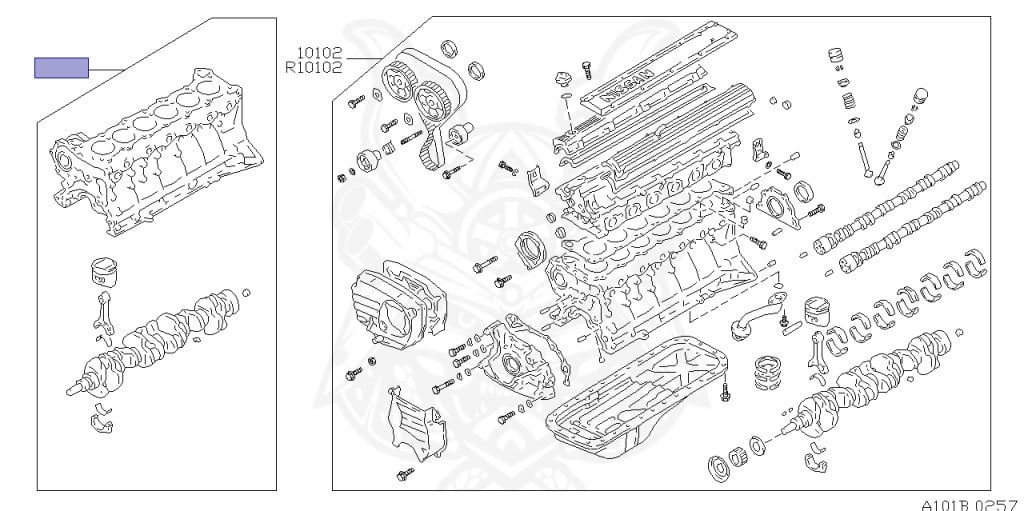 10102
R10102
NISSAN
A101B 0257