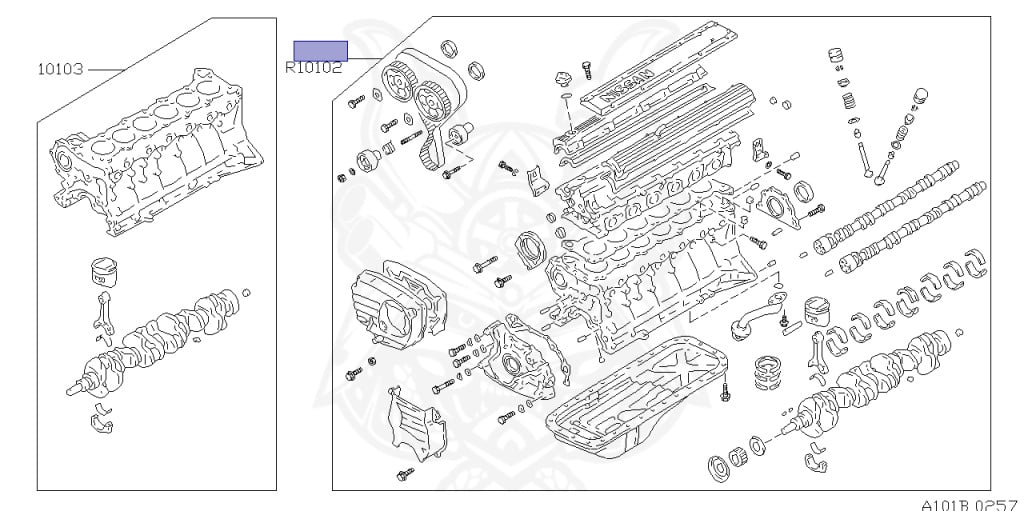 10103

R10102

NISSAN

A101B 0257