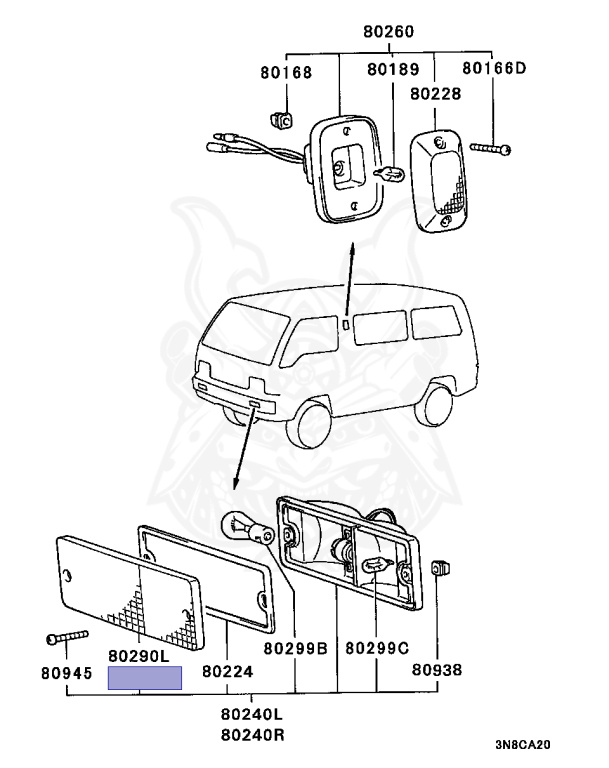 80260
80168
80189
80166D
80228
80945
80290L
80224
80299B
80299C
80938
80240L
80240R
3N8CA20