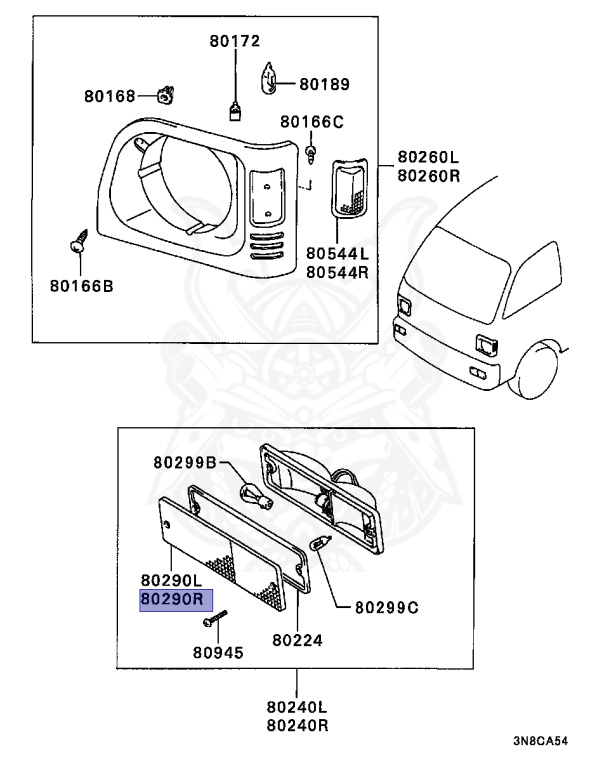 80172
80189
80168
80166C
80260L
80260R
80544L
80544R
80166B

80299B
80290L
80290R
80299C
80945
80224
80240L
80240R

3N8CA54