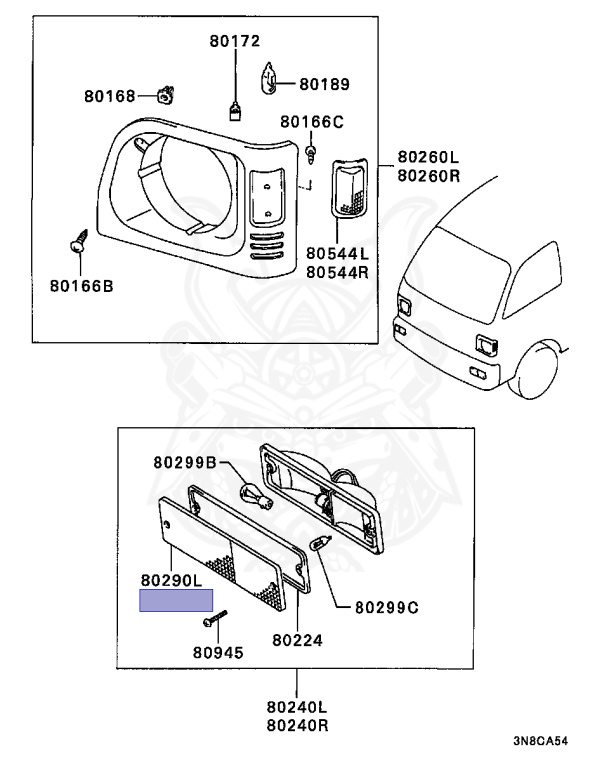 80172
80189
80168
80166C
80260L
80260R
80544L
80544R
80166B
80299B
80290L
80299C
80945
80224
80240L
80240R
3N8CA54