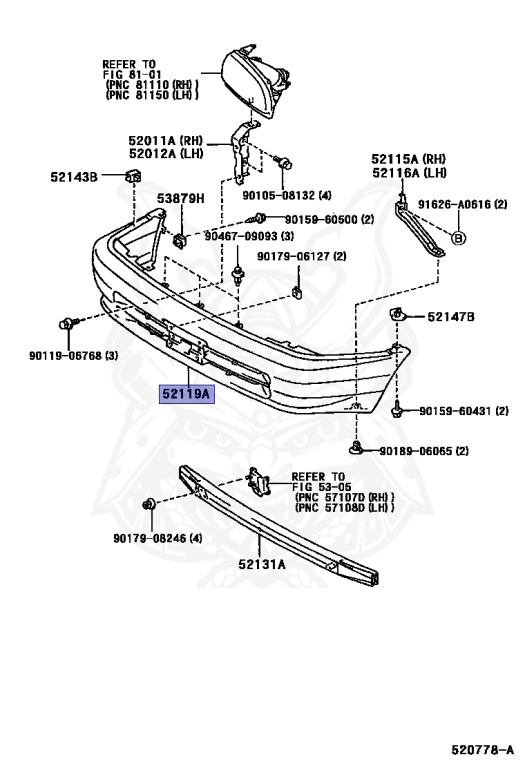 REFER TO
FIG 81-01
(PNC 81110 (RH))
(PNC 81150 (LH))

52011A (RH)
52012A (LH)

52143B

53879H

90105-08132 (4)

52115A (RH)
52116A (LH)

91626-A0616 (2)

B

90159-60500 (2)

90467-09093 (3)

90179-06127 (2)

52147B

90119-06768 (3)

52119A

90159-60431 (2)

90189-06065 (2)

REFER TO
FIG 53-05
(PNC 57107D (RH))
(PNC 57108D (LH))

90179-08246 (4)

52131A

520778-A