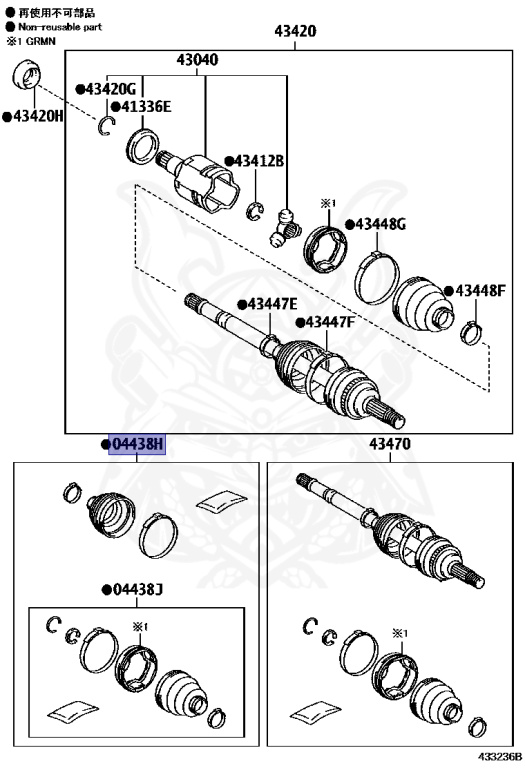 ● 再使用不可部品
● Non-reusable part
※1 GRMN

43420
43040
●43420G
●41336E
●43420H
●43412B
※1
●43448G
●43448F
●43447E
●43447F

●04438H
43470
●04438J
※1
※1

433236B