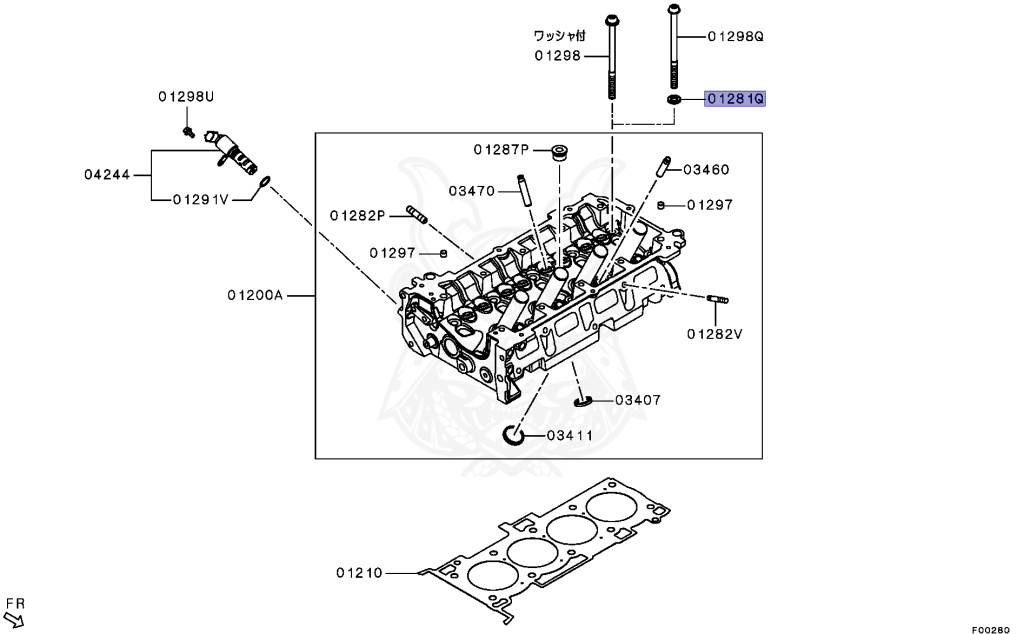 ワッシャ付
01298
01298Q
01281Q
01298U
04244
01291V
01287P
03460
03470
01297
01282P
01297
01200A
01282V
03407
03411
01210
FR
F00280