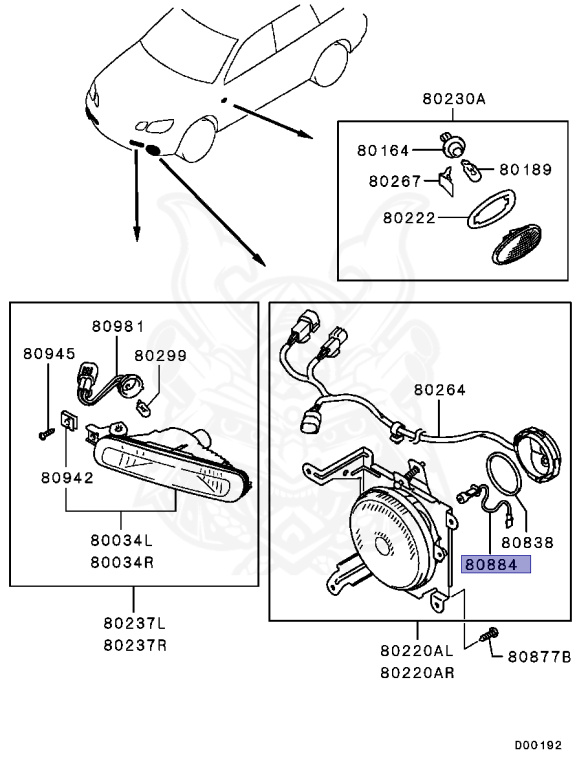 80230A
80164
80189
80267
80222
80981
80945
80299
80942
80034L
80034R
80237L
80237R
80264
80838
80884
80220AL
80220AR
80877B
D00192