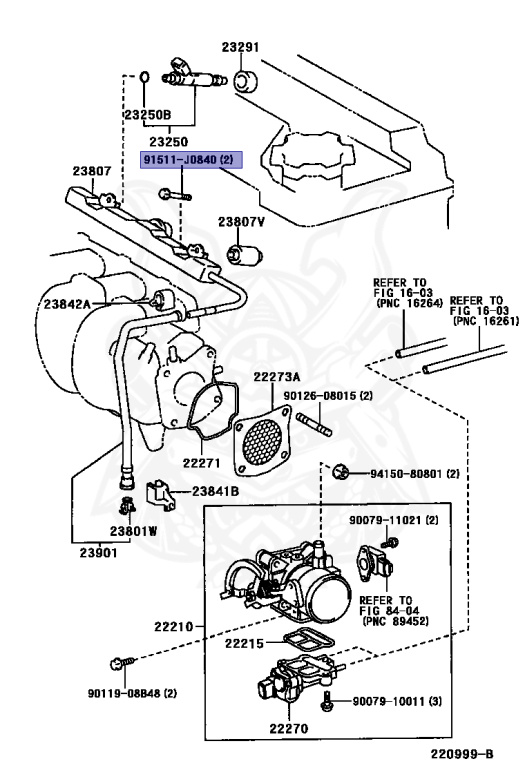 23291
23250B
23250
91511-J0840 (2)
23807
23807V
23842A
REFER TO FIG 16-03 (PNC 16264)
REFER TO FIG 16-03 (PNC 16261)
22273A
90126-08015 (2)
22271
94150-80801 (2)
23841B
23801W
23901
90079-11021 (2)
REFER TO FIG 84-04 (PNC 89452)
22210
22215
90119-08B48 (2)
90079-10011 (3)
22270
220999-B