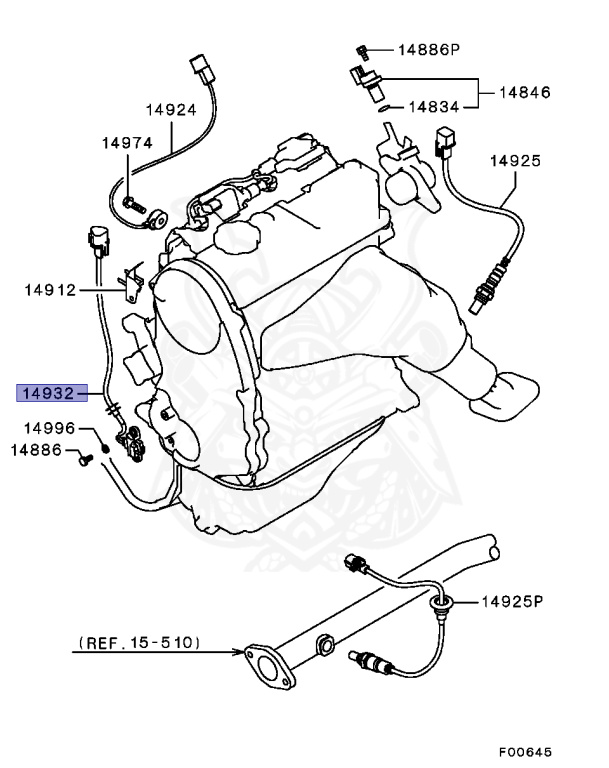 14886P
14846
14834
14924
14974
14925
14912
14932
14996
14886
14925P
(REF. 15-510)
F00645