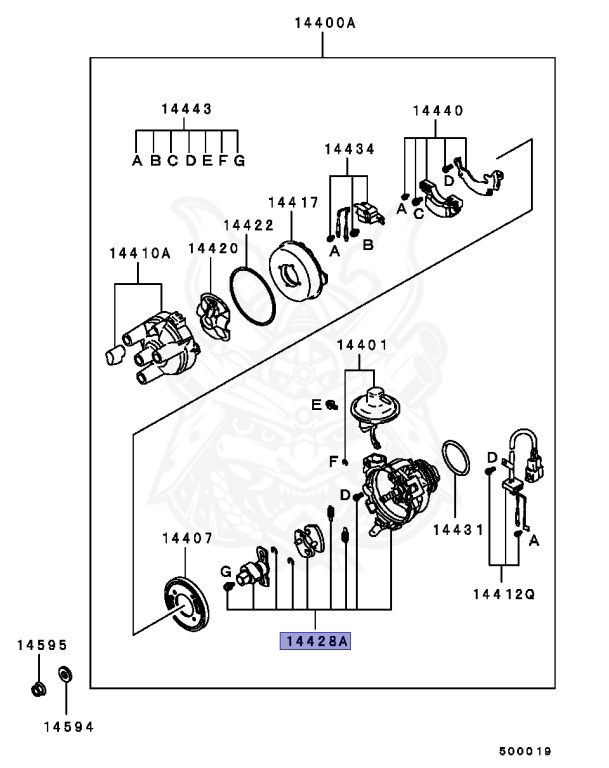 14400A

14443
A B C D E F G

14440

14434

D

A C

14417

14422

A B

14410A

14420

14401

E

F

D

D

14431

A

14407

G

14412Q

14428A

14595

14594

500019