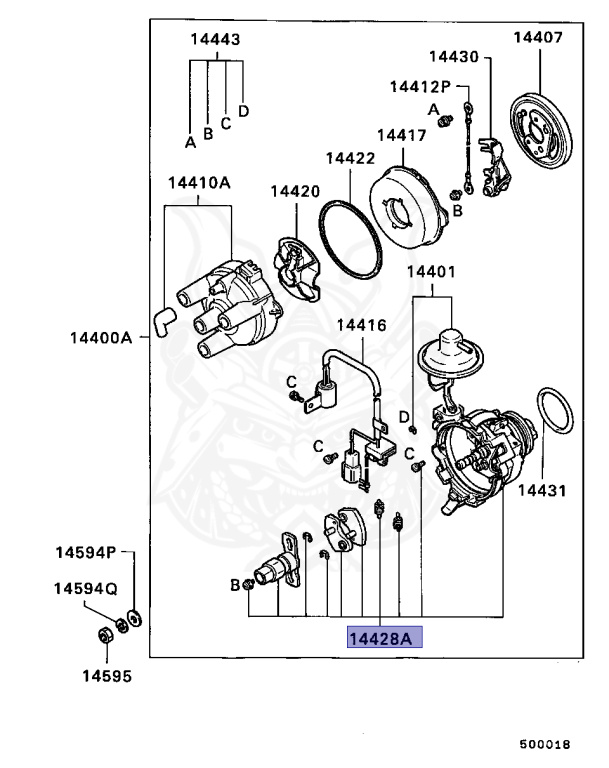 14443
A
B
C
D
14430
14407
14412P
A
14417
14422
B
14410A
14420
14401
14400A
14416
C
D
C
C
14431
14594P
14594Q
B
14428A
14595
500018