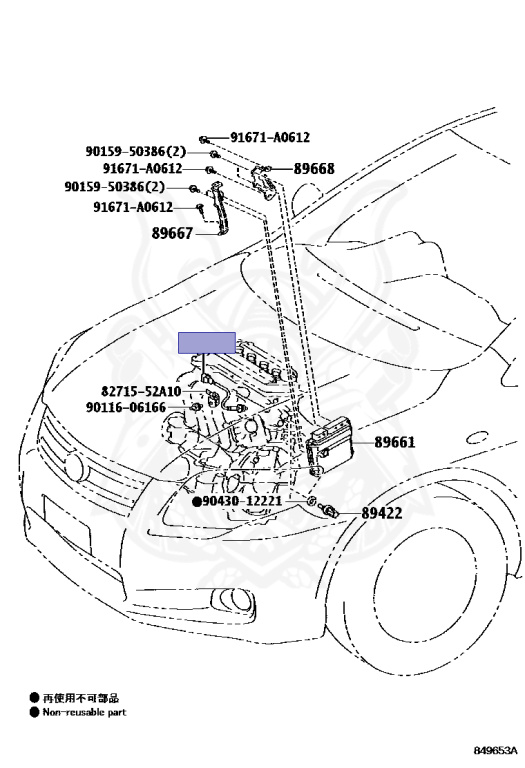 91671-A0612
90159-50386(2)
91671-A0612
89668
90159-50386(2)
91671-A0612
89667
82715-52A10
90116-06166
89661
●90430-12221
89422
● 再使用不可部品
● Non-reusable part
849653A