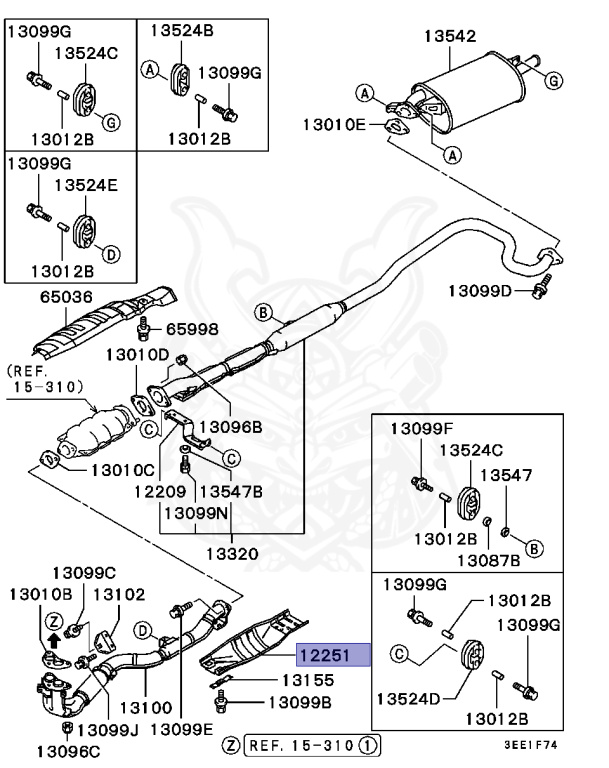 13099G
13524C
G
13012B

13524B
A
13099G
13012B

13099G
13524E
D
13012B

13542
A
G
13010E
A

13099D

65036
65998

B

13010D
(REF. 15-310)
13096B
C
C
13010C
12209
13547B
13099N
13320

13099F
13524C
13547
13012B
13087B
B

13099G
13012B
13099G
C
13524D
13012B

13099C
13010B
13102
Z
D
12251
13155
13099B
13100
13099J
13099E
13096C

Z REF. 15-310 1
3EE1F74