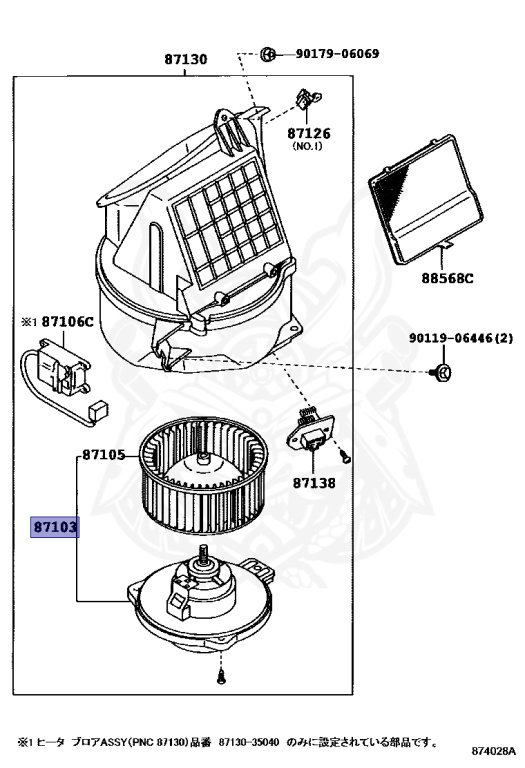 87130
90179-06069
87126
(NO.1)
88568C
※1 87106C
90119-06446(2)
87105
87138
87103

※1 ヒータ ブロアASSY(PNC 87130)品番 87130-35040 のみに設定されている部品です。
874028A