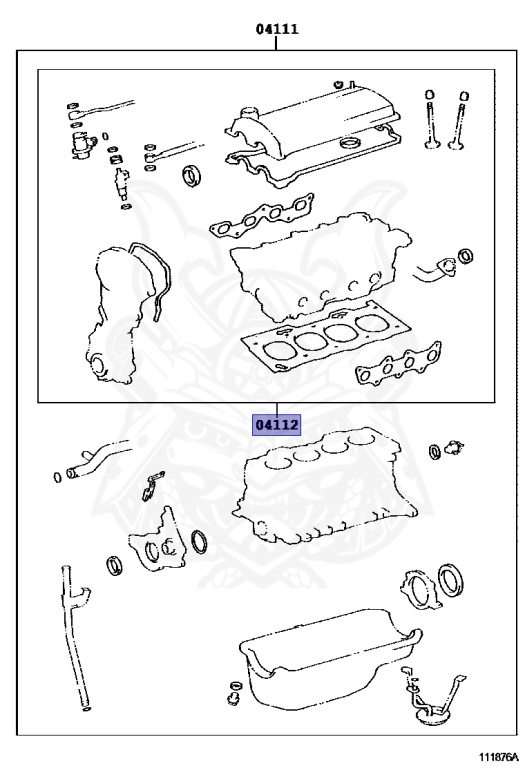 04111

04112

111876A