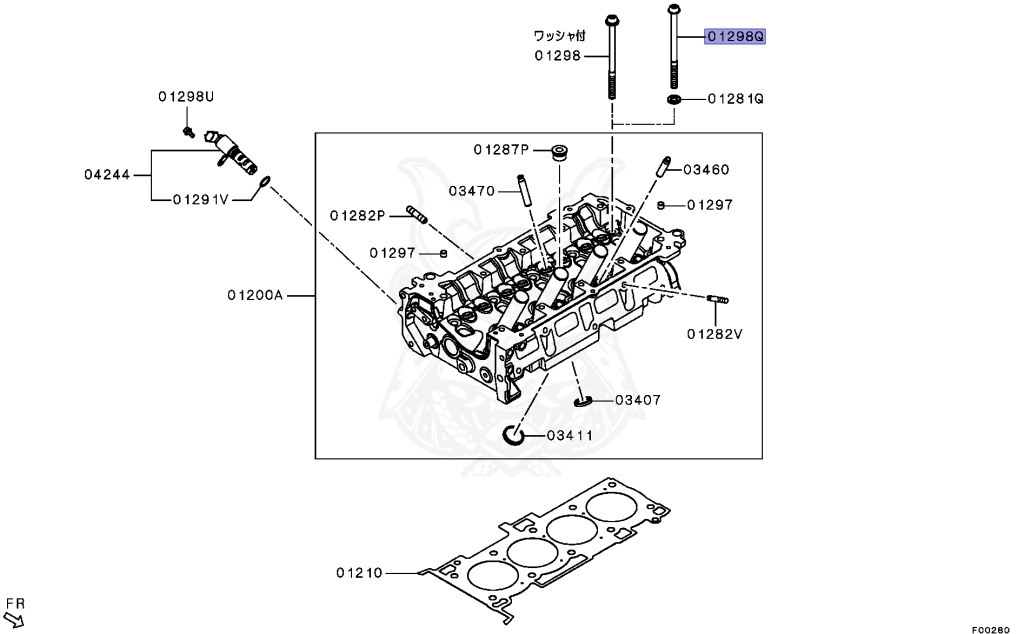 ワッシャ付
01298
01298Q
01281Q
01298U
04244
01291V
01287P
03460
03470
01297
01282P
01297
01200A
01282V
03407
03411
01210
FR
F00280