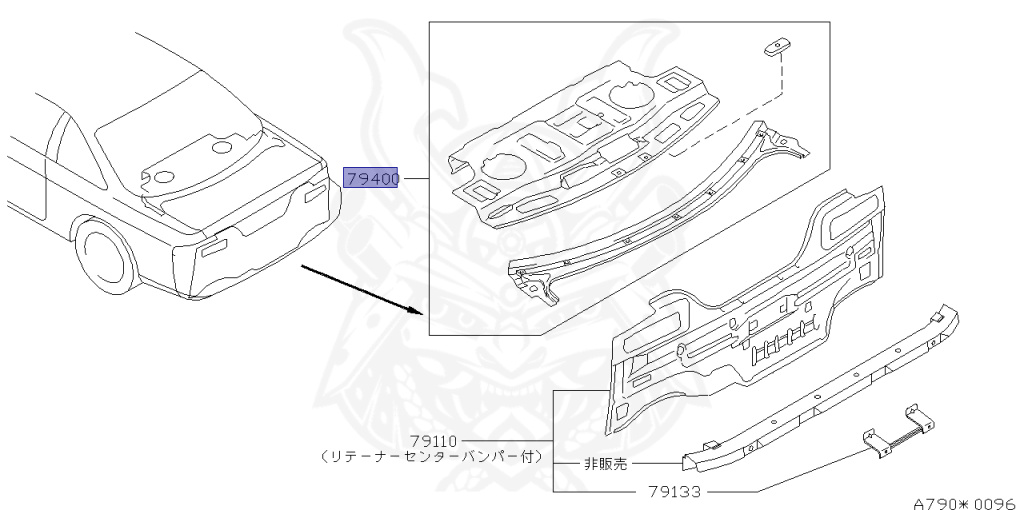 79400

79110
（リテーナーセンターバンパー付）
非販売
79133

A790＊0096