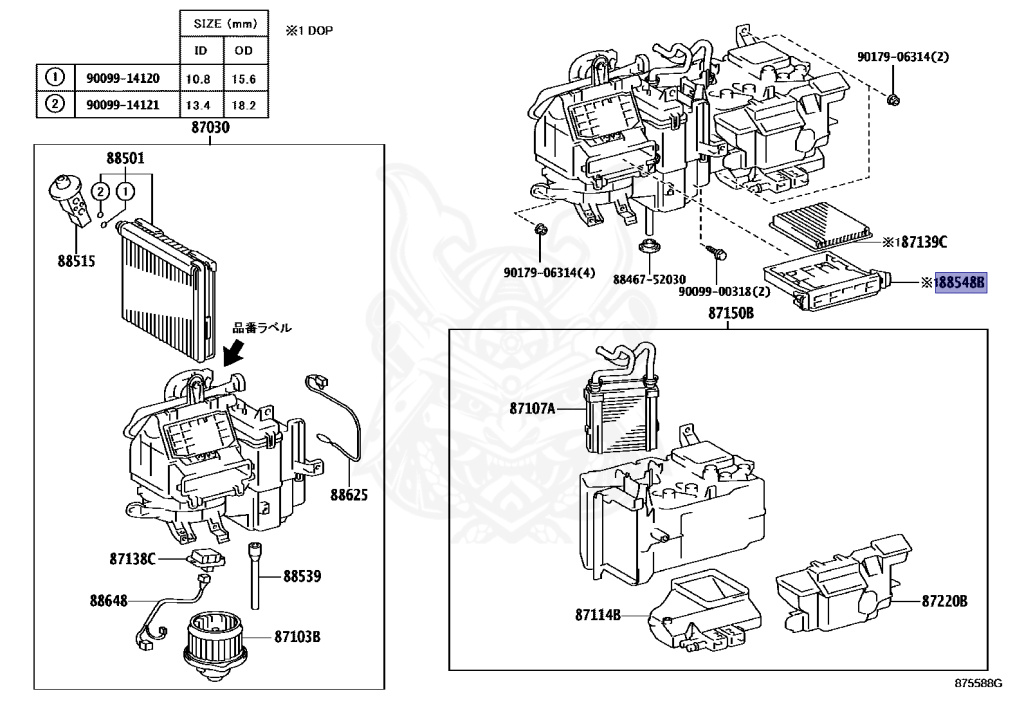 |  |  | SIZE (mm) |  |
|---|---|---|---|
|  |  | ID | OD |
| ① | 90099-14120 | 10.8 | 15.6 |
| ② | 90099-14121 | 13.4 | 18.2 |

※1 DOP

87030

88501

②

①

88515

品番ラベル

88625

87138C

88539

88648

87103B

90179-06314(2)

90179-06314(4)

88467-52030

90099-00318(2)

※187139C

※188548B

87150B

87107A

87114B

87220B

875588G