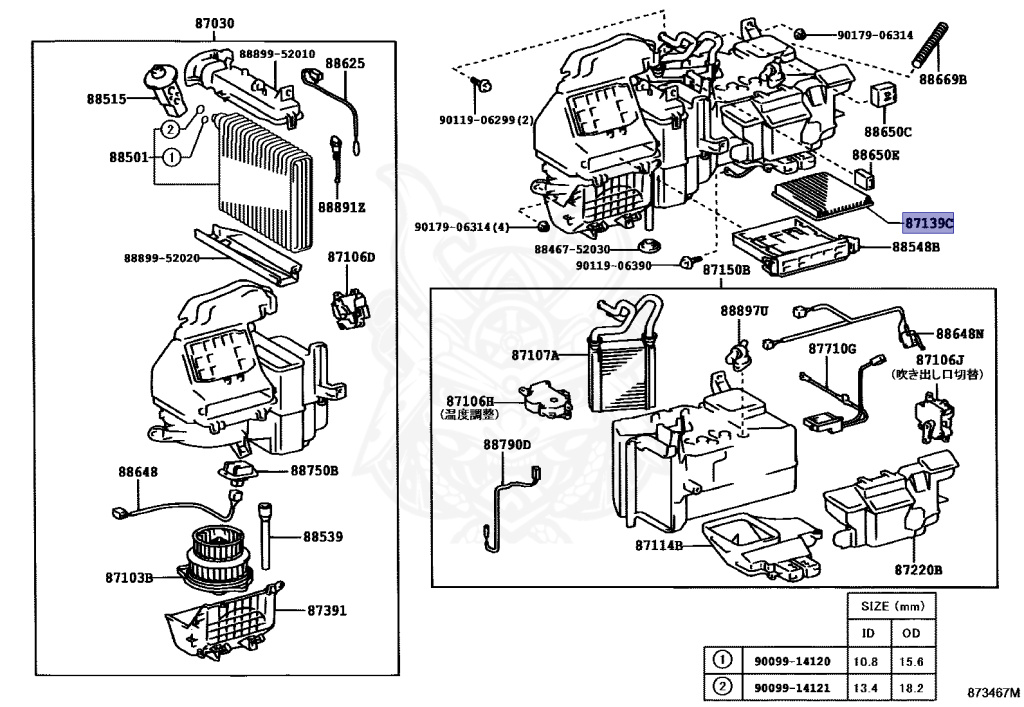 87030
88899-52010
88625
88515
②
88501
①
88891Z
88899-52020
87106D
88648
88750B
88539
87103B
87391
90179-06314
88669B
90119-06299(2)
88650C
88650E
90179-06314(4)
87139C
88467-52030
88548B
90119-06390
87150B
88897U
88648N
87107A
87710G
87106J
(吹き出し口切替)
87106H
(温度調整)
88790D
87114B
87220B

| | | SIZE (mm) | |
|---|---|---|---|
| | | ID | OD |
| ① | 90099-14120 | 10.8 | 15.6 |
| ② | 90099-14121 | 13.4 | 18.2 |

873467M