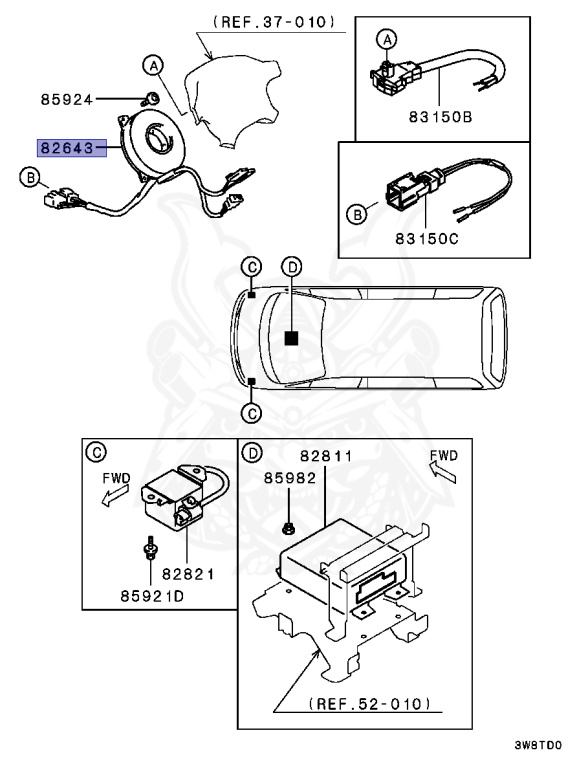 (REF.37-010)
A
85924
82643
B
A
83150B
B
83150C
C
D
C
C
FWD
82821
85921D
D
82811
85982
FWD
(REF.52-010)
3W8TD0