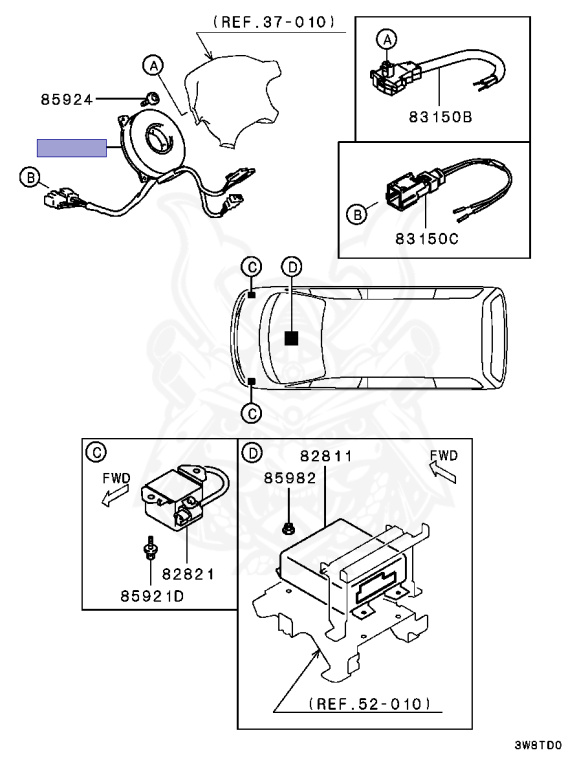 (REF.37-010)
A
85924
B
A
83150B
B
83150C
C
D
C
C
FWD
82821
85921D
D
82811
85982
FWD
(REF.52-010)
3W8TD0