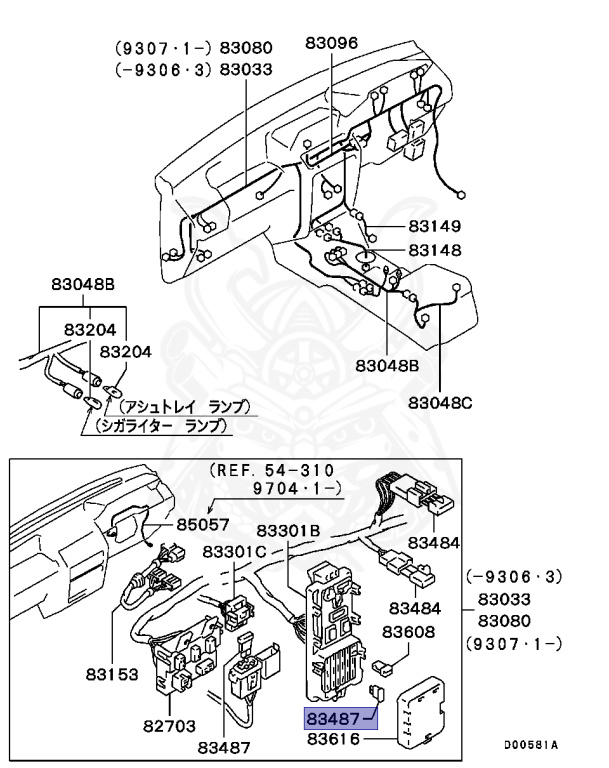 (9307·1-) 83080
(-9306·3) 83033
83096
83149
83148
83048B
83204
83204
(アシュトレイ ランプ)
(シガライター ランプ)
83048B
83048C
(REF. 54-310
9704·1-)
85057
83301B
83301C
83484
83484
(-9306·3)
83033
83080
(9307·1-)
83608
83153
82703
83487
83487
83616
D00581A