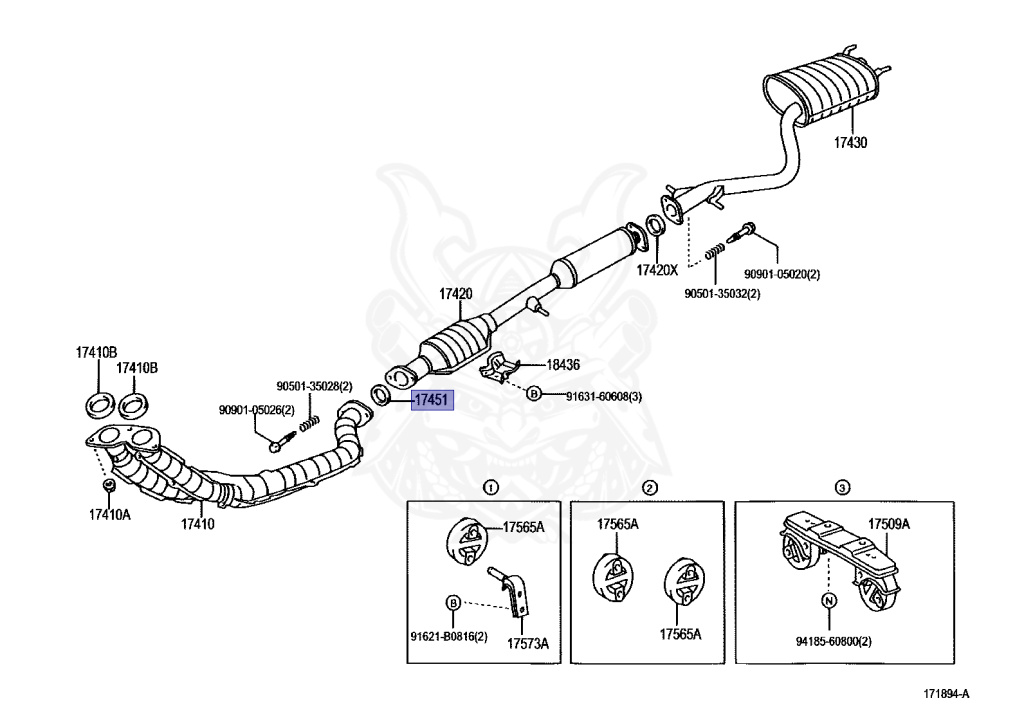 17430

17420X

90901-05020(2)

90501-35032(2)

17420

18436

B 91631-60608(3)

17410B

17410B

90501-35028(2)

90901-05026(2)

17451

17410A

17410

1

17565A

B

91621-B0816(2)

17573A

2

17565A

17565A

3

17509A

N

94185-60800(2)

171894-A