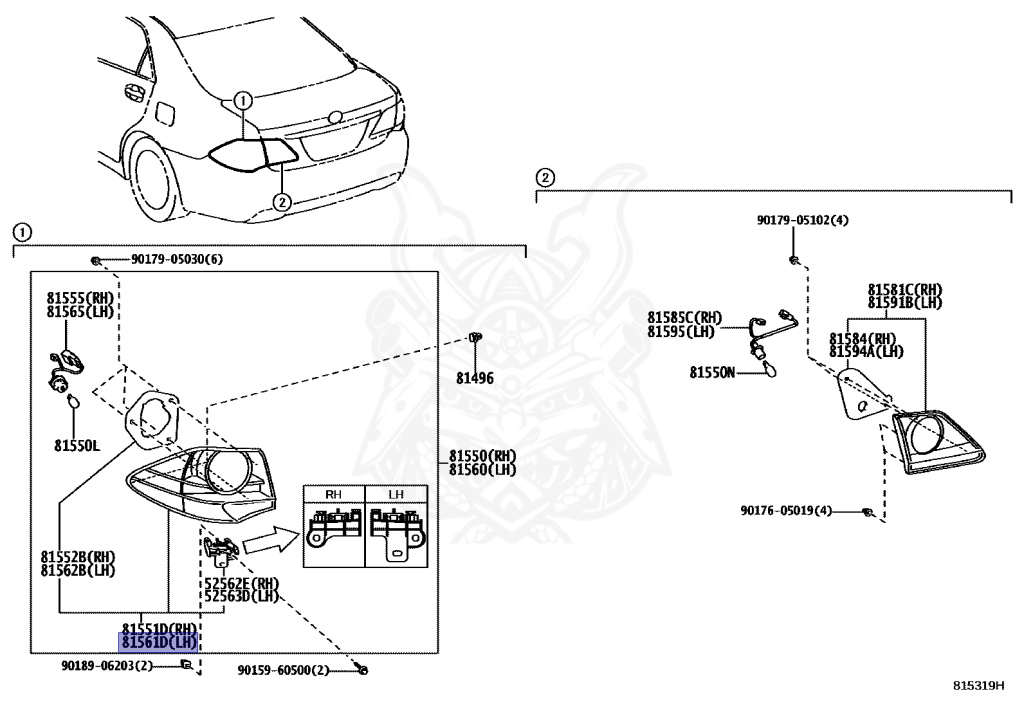 ①
②
①
90179-05030(6)
81555(RH)
81565(LH)
81550L
81496
81550(RH)
81560(LH)
RH
LH
81552B(RH)
81562B(LH)
52562E(RH)
52563D(LH)
81551D(RH)
81561D(LH)
90189-06203(2)
90159-60500(2)
②
90179-05102(4)
81585C(RH)
81595(LH)
81550N
81581C(RH)
81591B(LH)
81584(RH)
81594A(LH)
90176-05019(4)
815319H