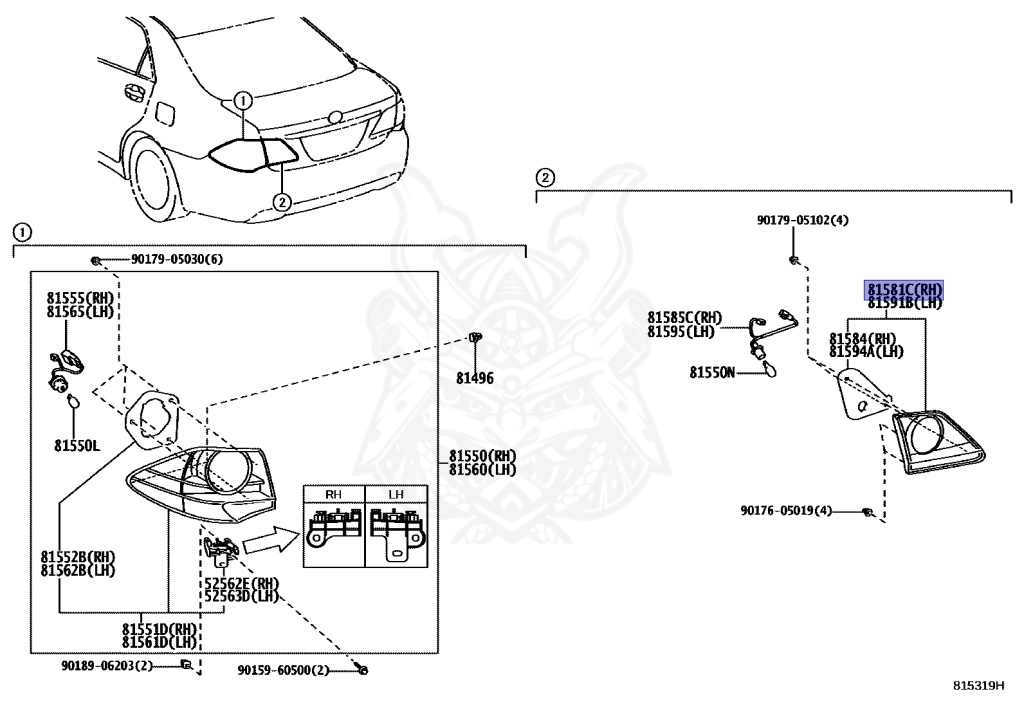 ①
②
①
90179-05030(6)
81555(RH)
81565(LH)
81550L
81496
81550(RH)
81560(LH)
RH
LH
81552B(RH)
81562B(LH)
52562E(RH)
52563D(LH)
81551D(RH)
81561D(LH)
90189-06203(2)
90159-60500(2)
②
90179-05102(4)
81581C(RH)
81591B(LH)
81585C(RH)
81595(LH)
81584(RH)
81594A(LH)
81550N
90176-05019(4)
815319H