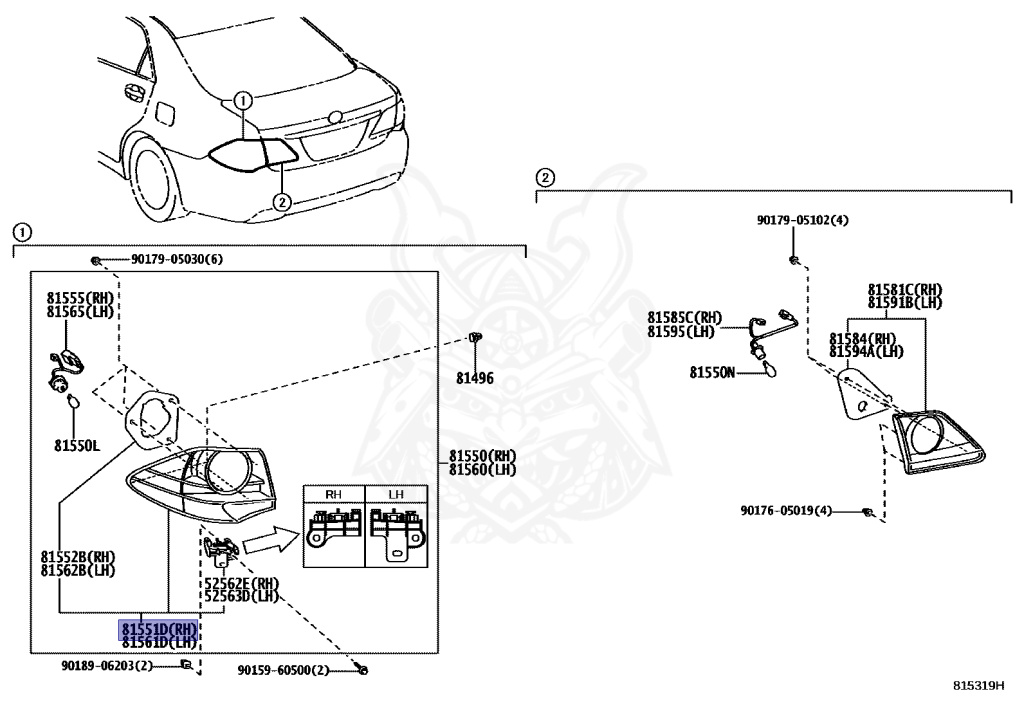 ①
②
①
90179-05030(6)
81555(RH)
81565(LH)
81550L
81496
81550(RH)
81560(LH)
RH
LH
81552B(RH)
81562B(LH)
52562E(RH)
52563D(LH)
81551D(RH)
81561D(LH)
90189-06203(2)
90159-60500(2)
②
90179-05102(4)
81585C(RH)
81595(LH)
81550N
81581C(RH)
81591B(LH)
81584(RH)
81594A(LH)
90176-05019(4)
815319H