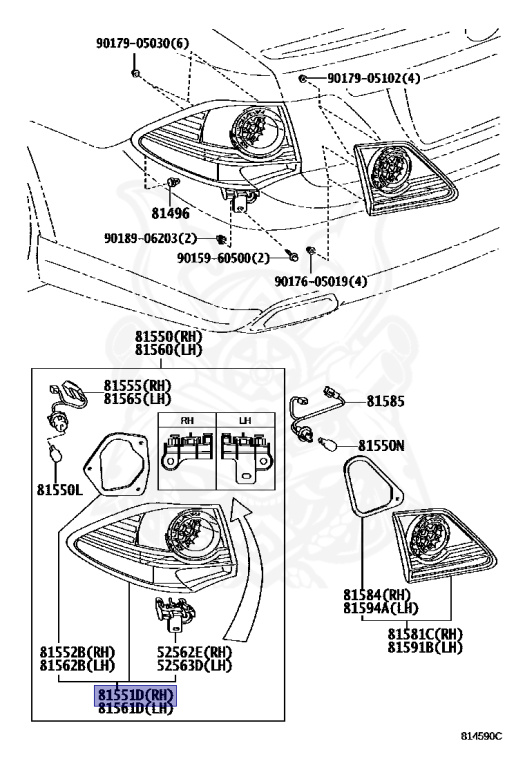 90179-05030(6)

90179-05102(4)

81496

90189-06203(2)

90159-60500(2)

90176-05019(4)

81550(RH)
81560(LH)

81555(RH)
81565(LH)

RH

LH

81550L

81585

81550N

81584(RH)
81594A(LH)

81581C(RH)
81591B(LH)

81552B(RH)
81562B(LH)

52562E(RH)
52563D(LH)

81551D(RH)
81561D(LH)

814590C