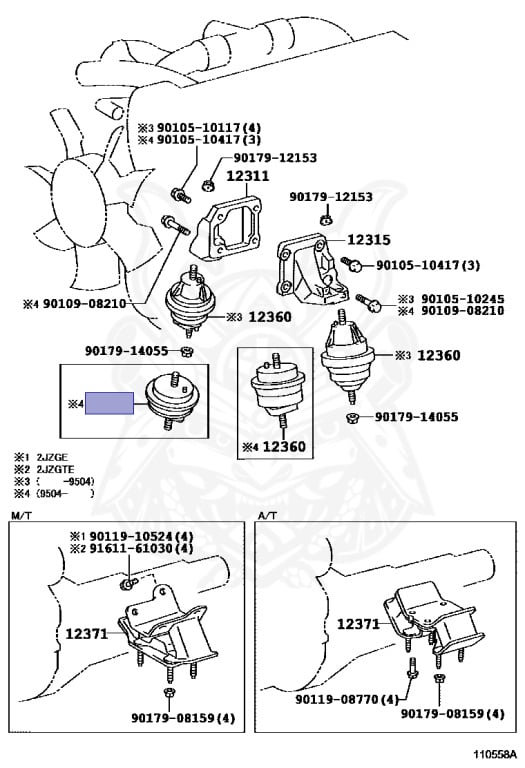 ※3 90105-10117(4)
※4 90105-10417(3)
90179-12153
12311
90179-12153
12315
90105-10417(3)
※3 90105-10245
※4 90109-08210
※4 90109-08210
※3 12360
90179-14055
※3 12360
※4
90179-14055
※4 12360

※1 2JZGE
※2 2JZGTE
※3 ( -9504)
※4 (9504- )

M/T
※1 90119-10524(4)
※2 91611-61030(4)
12371
90179-08159(4)

A/T
12371
90119-08770(4)
90179-08159(4)

110558A