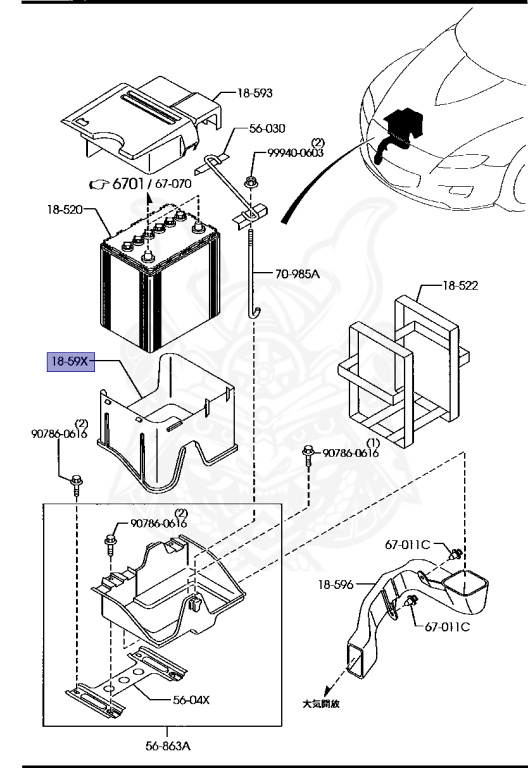 18-593
56-030
(2)
99940-0603
6701 / 67-070
18-520
70-985A
18-522
18-59X
(2)
90786-0616
(1)
90786-0616
(2)
90786-0616
67-011C
18-596
67-011C
56-04X
大気開放
56-863A