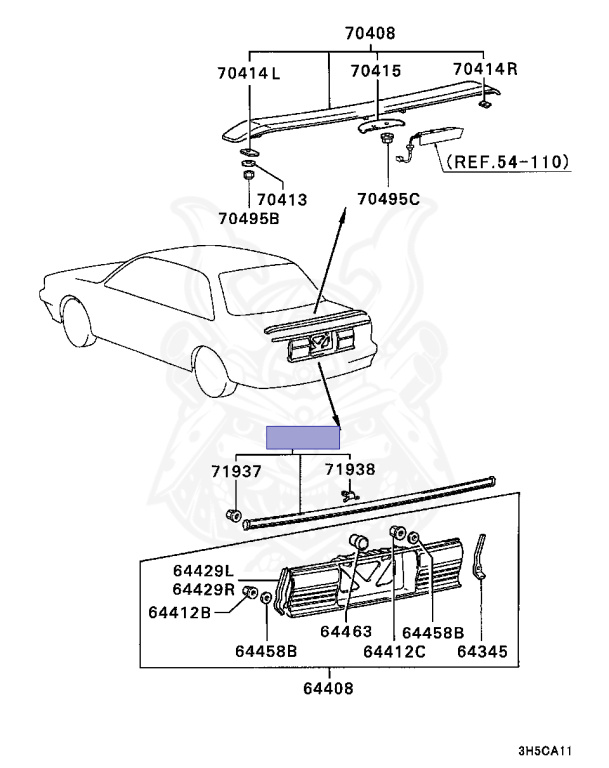 70408
70414L
70415
70414R
(REF.54-110)
70413
70495B
70495C
71937
71938
64429L
64429R
64412B
64458B
64463
64412C
64458B
64345
64408
3H5CA11